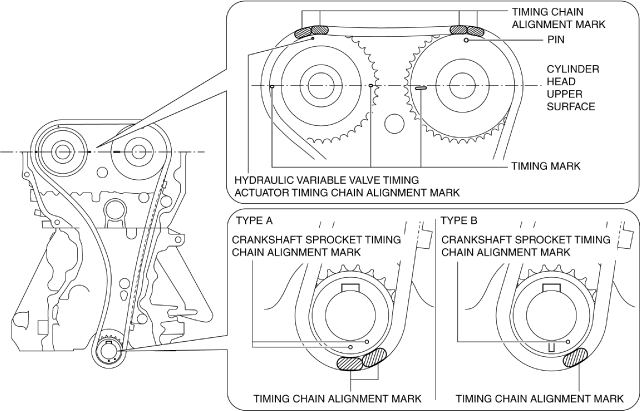 TIMING CHAIN ALIGNMENT MARK

PIN

CYLINDER HEAD UPPER SURFACE

TIMING MARK

HYDRAULIC VARIABLE VALVE TIMING ACTUATOR TIMING CHAIN ALIGNMENT MARK

TYPE A

CRANKSHAFT SPROCKET TIMING CHAIN ALIGNMENT MARK

TIMING CHAIN ALIGNMENT MARK

TYPE B

CRANKSHAFT SPROCKET TIMING CHAIN ALIGNMENT MARK

TIMING CHAIN ALIGNMENT MARK