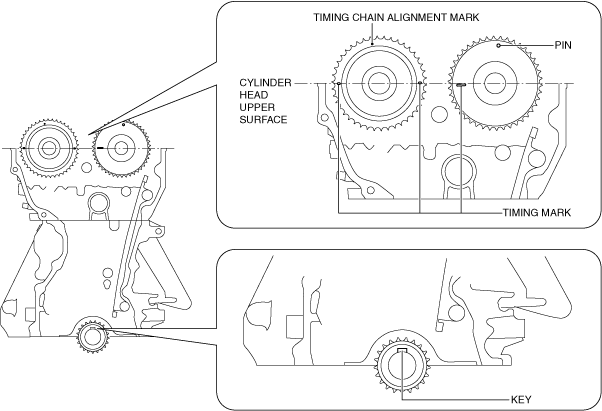 TIMING CHAIN ALIGNMENT MARK

PIN

CYLINDER HEAD UPPER SURFACE

TIMING MARK

KEY