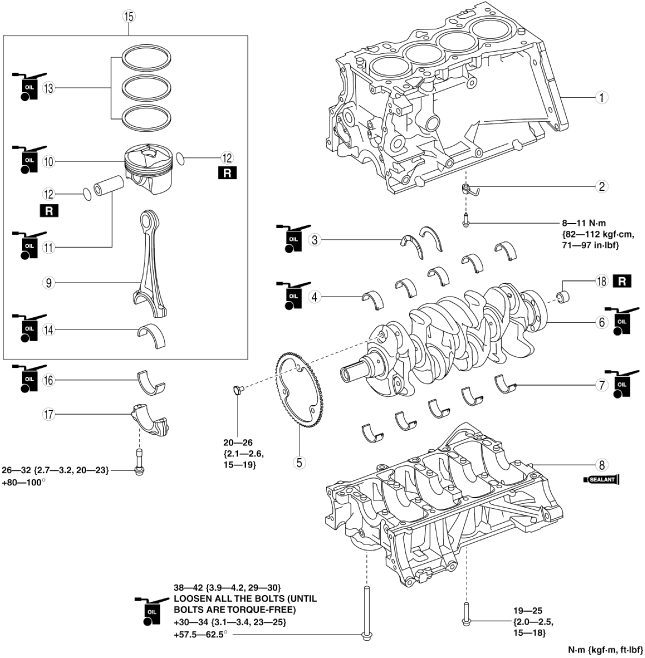 15
OIL 13
OIL 10
12
R
12
R
OIL 11
9
OIL 14
OIL 16
17
26—32 {2.7—3.2, 20—23}
+80—100°
1
2
8—11 N·m
{82—112 kgf·cm,
71—97 in·lbf}
OIL 3
OIL 4
18 R
6 OIL
7 OIL
20—26
{2.1—2.6,
15—19}
5
8
SEALANT
OIL
38—42 {3.9—4.2, 29—30}
LOOSEN ALL THE BOLTS (UNTIL BOLTS ARE TORQUE-FREE)
+30—34 {3.1—3.4, 23—25}
+57.5—62.5°
19—25
{2.0—2.5,
15—18}
N·m {kgf·m, ft·lbf}