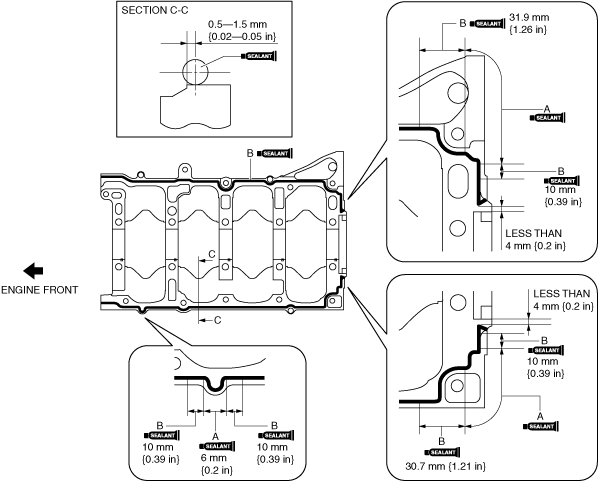 SECTION C-C

0.5—1.5 mm {0.02—0.05 in}

SEALANT

B SEALANT

C

C

ENGINE FRONT

B SEALANT 31.9 mm {1.26 in}

A SEALANT

B SEALANT 10 mm {0.39 in}

LESS THAN 4 mm {0.2 in}

LESS THAN 4 mm {0.2 in}

B SEALANT 10 mm {0.39 in}

A SEALANT

B SEALANT 30.7 mm {1.21 in}

B SEALANT 10 mm {0.39 in}

A SEALANT 6 mm {0.2 in}

B SEALANT 10 mm {0.39 in}