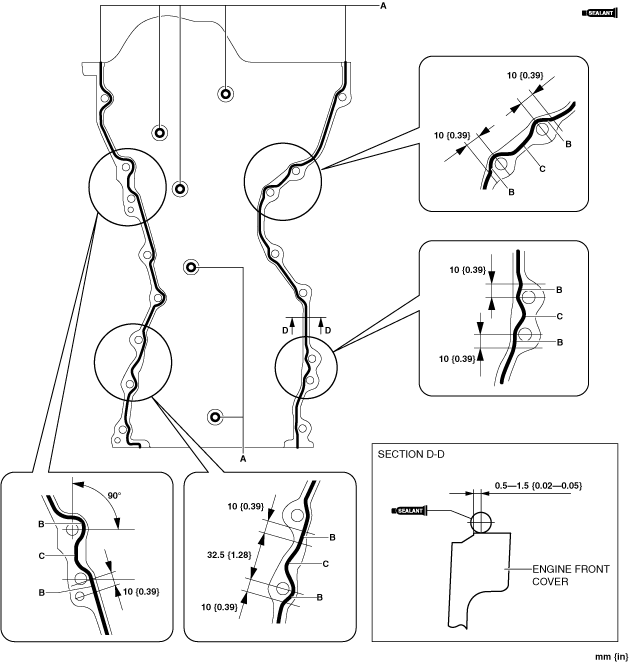 A

SEALANT

10 {0.39}

10 {0.39}

B

C

B

10 {0.39}

B

C

B

10 {0.39}

D

D

A

90°

B

C

B

10 {0.39}

10 {0.39}

B

32.5 {1.28}

C

B

10 {0.39}

SECTION D-D

0.5—1.5 {0.02—0.05}

SEALANT

ENGINE FRONT COVER

mm {in}