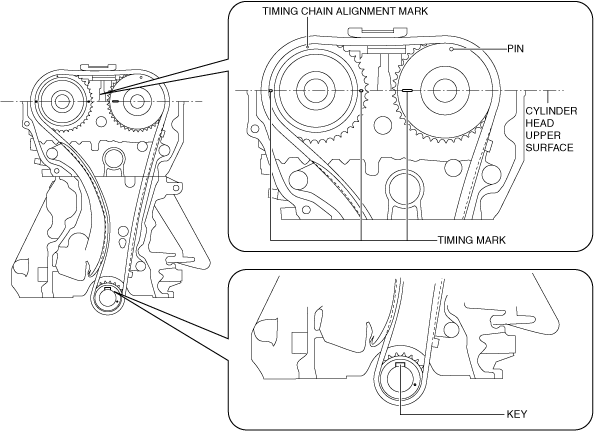 TIMING CHAIN ALIGNMENT MARK

PIN

CYLINDER HEAD UPPER SURFACE

TIMING MARK

KEY