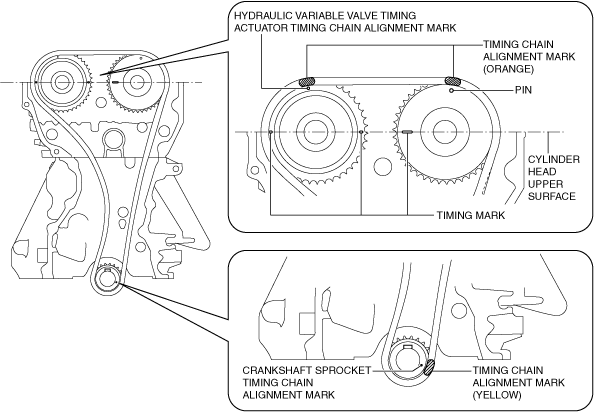 HYDRAULIC VARIABLE VALVE TIMING ACTUATOR TIMING CHAIN ALIGNMENT MARK

TIMING CHAIN ALIGNMENT MARK (ORANGE)

PIN

CYLINDER HEAD UPPER SURFACE

TIMING MARK

CRANKSHAFT SPROCKET TIMING CHAIN ALIGNMENT MARK

TIMING CHAIN ALIGNMENT MARK (YELLOW)