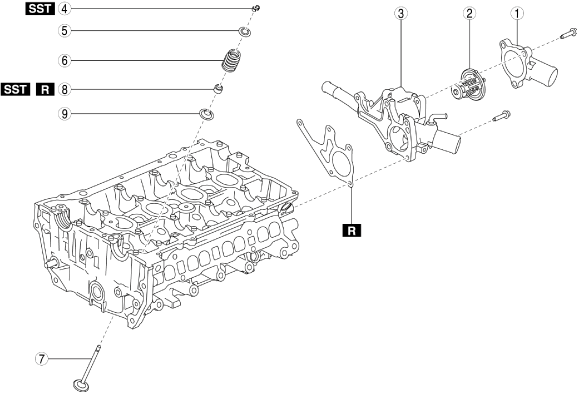 SST 4
5
6
SST R 8
9
3
2
1
R
7