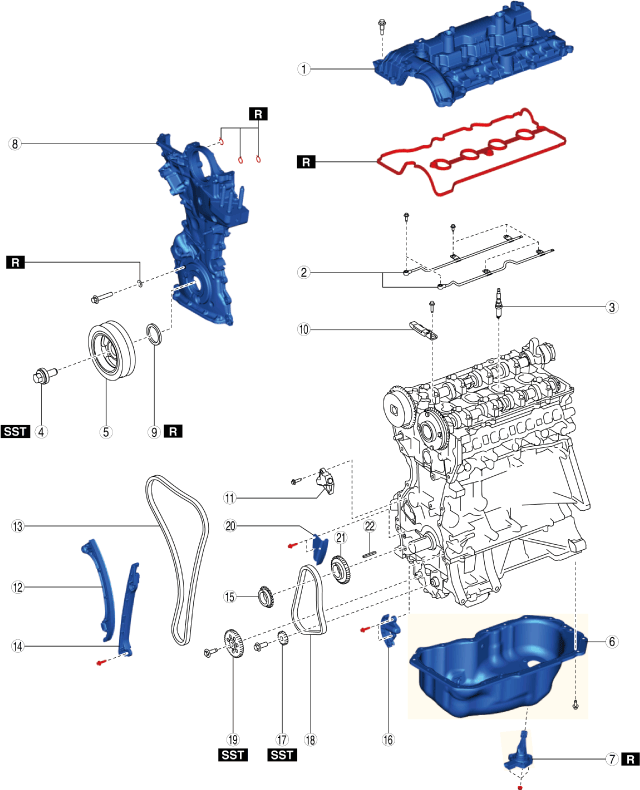 1
R
8
R
R
2
3
10
SST 4
5
9 R
11
13
20
21
22
12
15
14
6
19
SST
17
SST
18
16
7 R