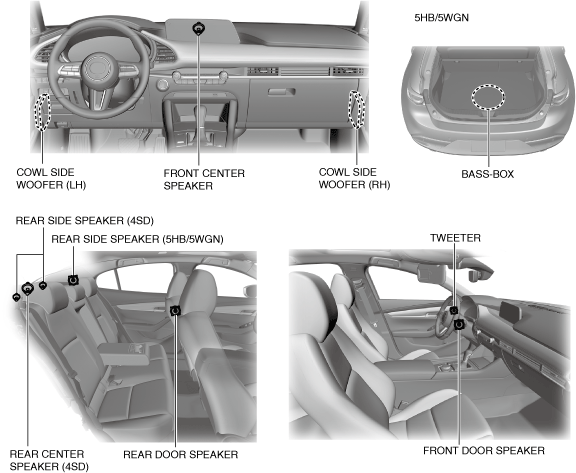 5HB/5WGN

COWL SIDE WOOFER (LH)

FRONT CENTER SPEAKER

COWL SIDE WOOFER (RH)

BASS-BOX

REAR SIDE SPEAKER (4SD)

REAR SIDE SPEAKER (5HB/5WGN)

TWEETER

REAR CENTER SPEAKER (4SD)

REAR DOOR SPEAKER

FRONT DOOR SPEAKER