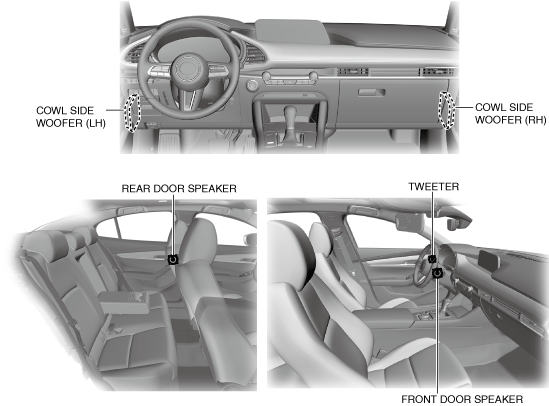 COWL SIDE WOOFER (LH)

COWL SIDE WOOFER (RH)

REAR DOOR SPEAKER

TWEETER

FRONT DOOR SPEAKER