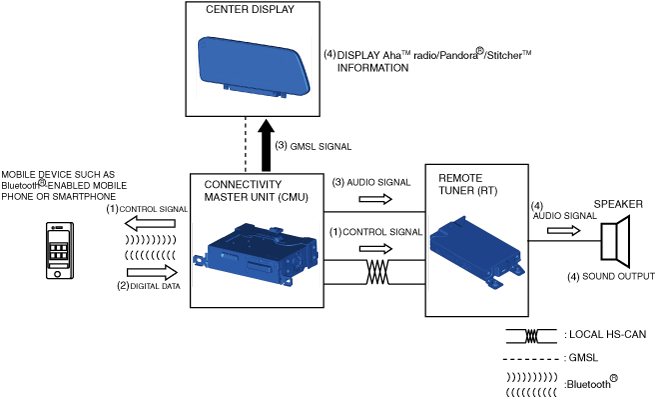 CENTER DISPLAY

(4) DISPLAY Aha™ radio/Pandora®/Stitcher™ INFORMATION

(3) GMSL SIGNAL

MOBILE DEVICE SUCH AS Bluetooth®-ENABLED MOBILE PHONE OR SMARTPHONE

(1) CONTROL SIGNAL

(2) DIGITAL DATA

CONNECTIVITY MASTER UNIT (CMU)

(3) AUDIO SIGNAL

(1) CONTROL SIGNAL

REMOTE TUNER (RT)

(4) AUDIO SIGNAL

SPEAKER

(4) SOUND OUTPUT

: LOCAL HS-CAN

: GMSL

:Bluetooth®