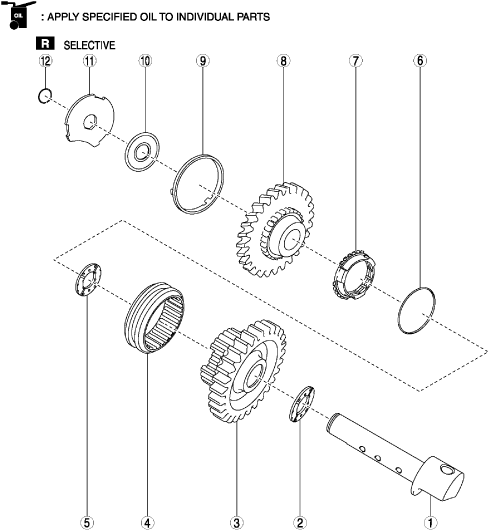 OIL : APPLY SPECIFIED OIL TO INDIVIDUAL PARTS

R SELECTIVE

12 11 10 9 8 7 6

5 4 3 2 1