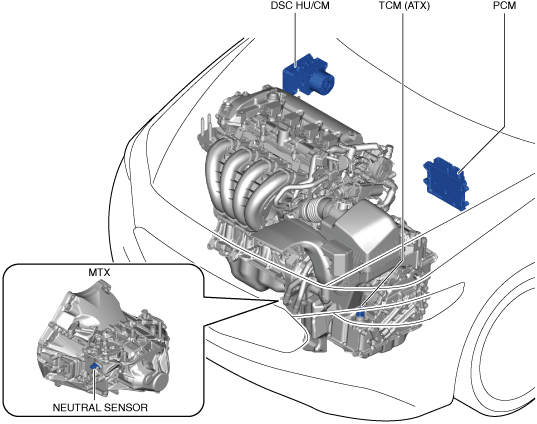 DSC HU/CM
TCM (ATX)
PCM
MTX
NEUTRAL SENSOR