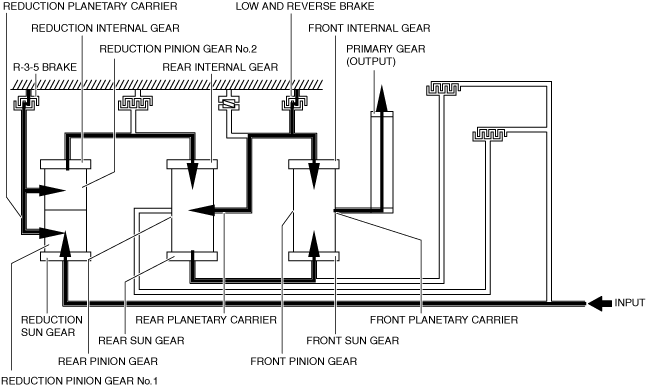 REDUCTION PLANETARY CARRIER
LOW AND REVERSE BRAKE
REDUCTION INTERNAL GEAR
FRONT INTERNAL GEAR
REDUCTION PINION GEAR No.2
PRIMARY GEAR (OUTPUT)
R-3-5 BRAKE
REAR INTERNAL GEAR
INPUT
REDUCTION SUN GEAR
REAR PLANETARY CARRIER
FRONT PLANETARY CARRIER
REAR SUN GEAR
FRONT SUN GEAR
REAR PINION GEAR
FRONT PINION GEAR
REDUCTION PINION GEAR No.1