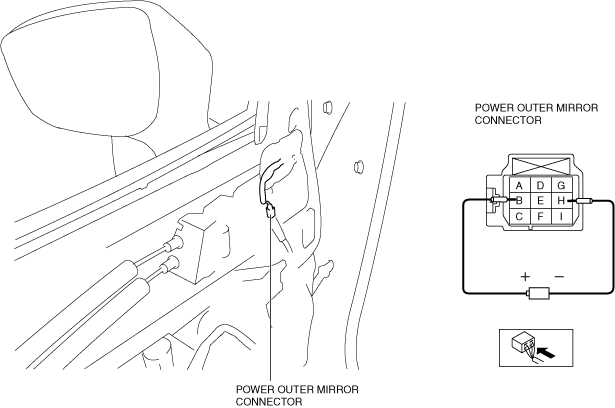 POWER OUTER MIRROR CONNECTOR

| A | D | G |
|---|---|---|
| B | E | H |
| C | F | I |

+ −

POWER OUTER MIRROR CONNECTOR