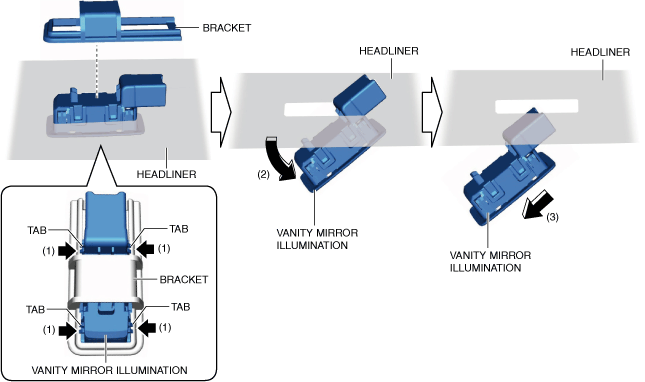 BRACKET

HEADLINER

TAB
TAB
(1)
(1)
BRACKET
TAB
TAB
(1)
(1)
VANITY MIRROR ILLUMINATION

HEADLINER

(2)

VANITY MIRROR ILLUMINATION

HEADLINER

(3)

VANITY MIRROR ILLUMINATION