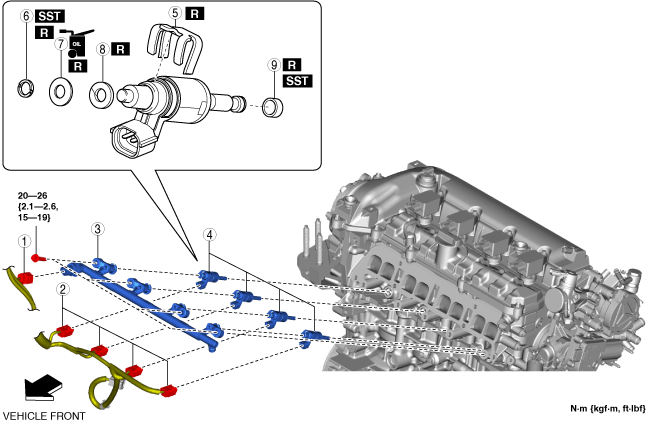 6 SST
R
7 OIL
R
8 R
5 R
9 R
SST

20—26
{2.1—2.6,
15—19}

1
3
4
2

VEHICLE FRONT

N·m {kgf·m, ft·lbf}