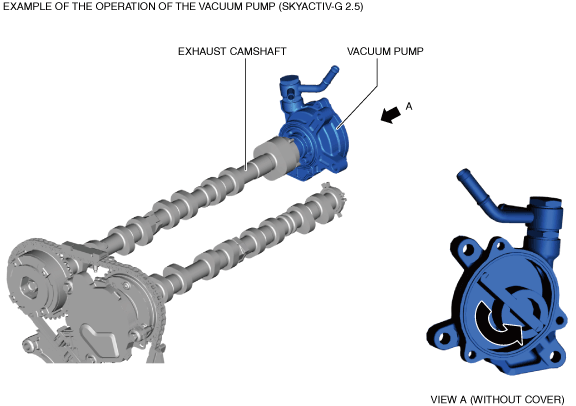 EXAMPLE OF THE OPERATION OF THE VACUUM PUMP (SKYACTIV-G 2.5)

EXHAUST CAMSHAFT

VACUUM PUMP

A

VIEW A (WITHOUT COVER)