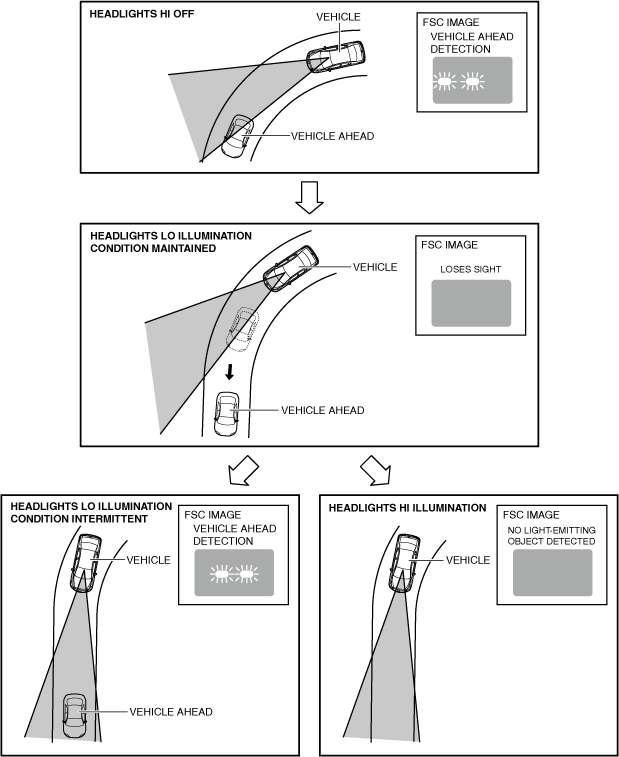 HEADLIGHTS HI OFF

VEHICLE

FSC IMAGE
VEHICLE AHEAD DETECTION

VEHICLE AHEAD

HEADLIGHTS LO ILLUMINATION CONDITION MAINTAINED

VEHICLE

FSC IMAGE
LOSES SIGHT

VEHICLE AHEAD

HEADLIGHTS LO ILLUMINATION CONDITION INTERMITTENT

FSC IMAGE
VEHICLE AHEAD DETECTION

VEHICLE

VEHICLE AHEAD

HEADLIGHTS HI ILLUMINATION

FSC IMAGE
NO LIGHT-EMITTING OBJECT DETECTED

VEHICLE