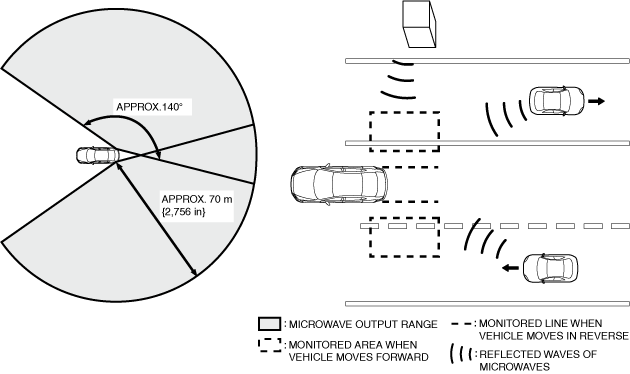 APPROX.140°

APPROX. 70 m {2,756 in}

: MICROWAVE OUTPUT RANGE

: MONITORED AREA WHEN VEHICLE MOVES FORWARD

: MONITORED LINE WHEN VEHICLE MOVES IN REVERSE

: REFLECTED WAVES OF MICROWAVES