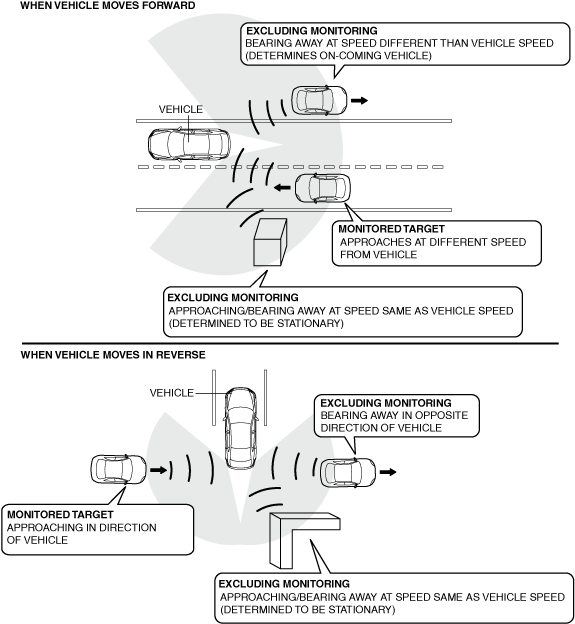 WHEN VEHICLE MOVES FORWARD

EXCLUDING MONITORING
BEARING AWAY AT SPEED DIFFERENT THAN VEHICLE SPEED (DETERMINES ON-COMING VEHICLE)

VEHICLE

MONITORED TARGET
APPROACHES AT DIFFERENT SPEED FROM VEHICLE

EXCLUDING MONITORING
APPROACHING/BEARING AWAY AT SPEED SAME AS VEHICLE SPEED (DETERMINED TO BE STATIONARY)

WHEN VEHICLE MOVES IN REVERSE

VEHICLE

EXCLUDING MONITORING
BEARING AWAY IN OPPOSITE DIRECTION OF VEHICLE

MONITORED TARGET
APPROACHING IN DIRECTION OF VEHICLE

EXCLUDING MONITORING
APPROACHING/BEARING AWAY AT SPEED SAME AS VEHICLE SPEED (DETERMINED TO BE STATIONARY)