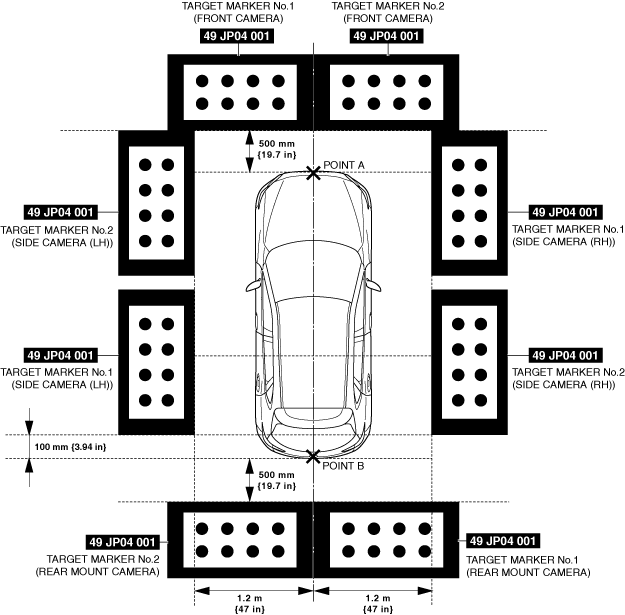 TARGET MARKER No.1
(FRONT CAMERA)
49 JP04 001

TARGET MARKER No.2
(FRONT CAMERA)
49 JP04 001

500 mm
{19.7 in}

POINT A

49 JP04 001
TARGET MARKER No.2
(SIDE CAMERA (LH))

49 JP04 001
TARGET MARKER No.1
(SIDE CAMERA (RH))

49 JP04 001
TARGET MARKER No.1
(SIDE CAMERA (LH))

49 JP04 001
TARGET MARKER No.2
(SIDE CAMERA (RH))

100 mm {3.94 in}

POINT B

500 mm
{19.7 in}

49 JP04 001
TARGET MARKER No.2
(REAR MOUNT CAMERA)

49 JP04 001
TARGET MARKER No.1
(REAR MOUNT CAMERA)

1.2 m
{47 in}

1.2 m
{47 in}