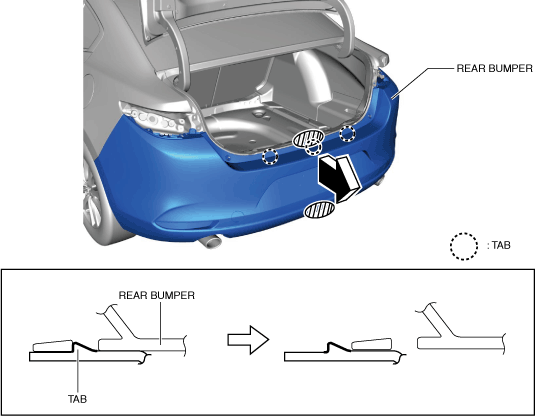 REAR BUMPER

: TAB

REAR BUMPER

TAB