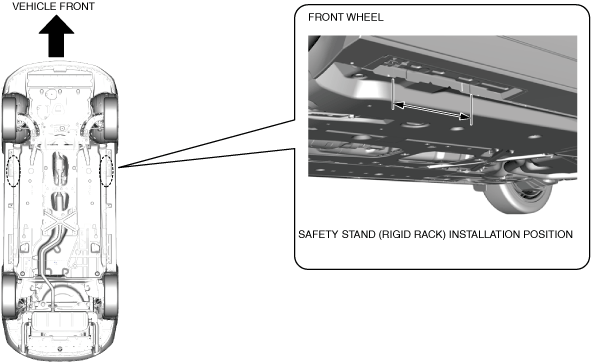 VEHICLE FRONT

FRONT WHEEL

SAFETY STAND (RIGID RACK) INSTALLATION POSITION