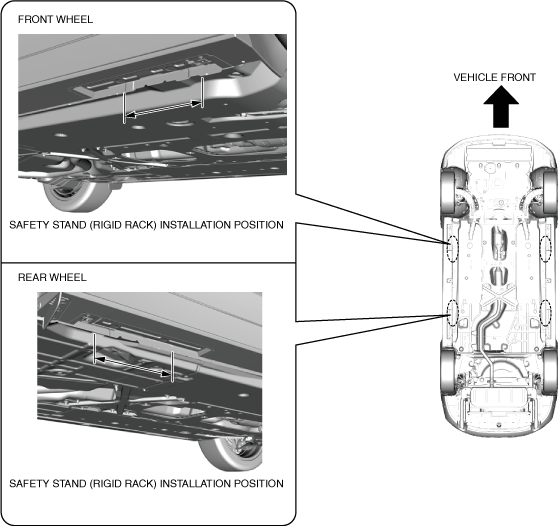 FRONT WHEEL

SAFETY STAND (RIGID RACK) INSTALLATION POSITION

REAR WHEEL

SAFETY STAND (RIGID RACK) INSTALLATION POSITION

VEHICLE FRONT