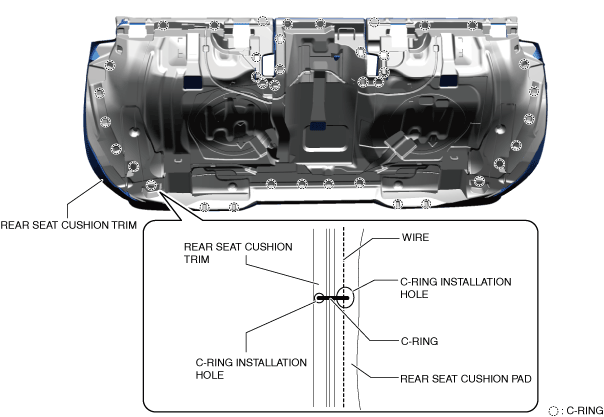 REAR SEAT CUSHION TRIM

REAR SEAT CUSHION TRIM

WIRE

C-RING INSTALLATION HOLE

C-RING

C-RING INSTALLATION HOLE

REAR SEAT CUSHION PAD

: C-RING