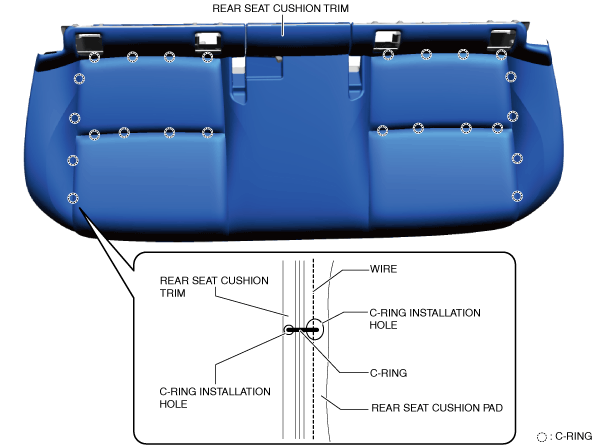 REAR SEAT CUSHION TRIM

REAR SEAT CUSHION TRIM

WIRE

C-RING INSTALLATION HOLE

C-RING

C-RING INSTALLATION HOLE

REAR SEAT CUSHION PAD

: C-RING