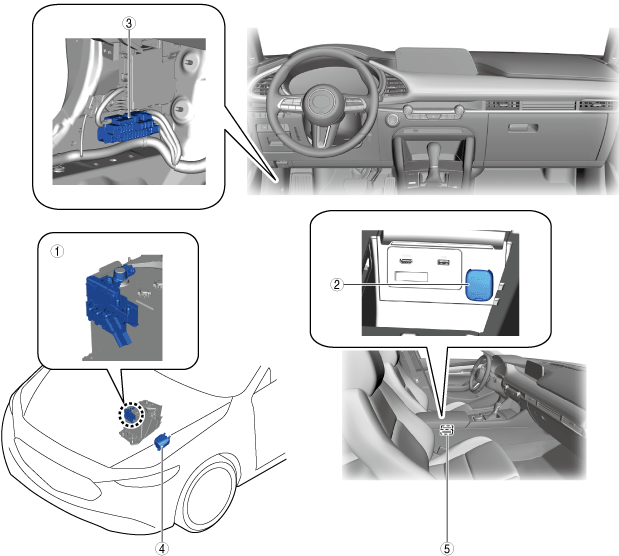 3

1

2

4

5