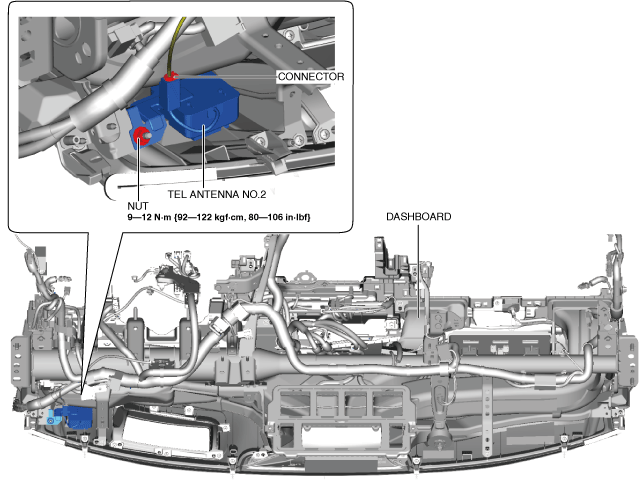 CONNECTOR

TEL ANTENNA NO.2

NUT
9—12 N·m {92—122 kgf·cm, 80—106 in·lbf}

DASHBOARD