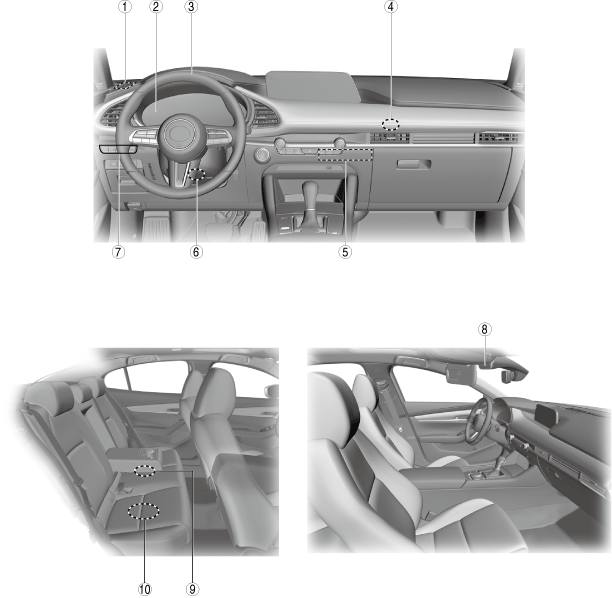 ①
②
③
④
⑦
⑥
⑤
⑧
⑩
⑨