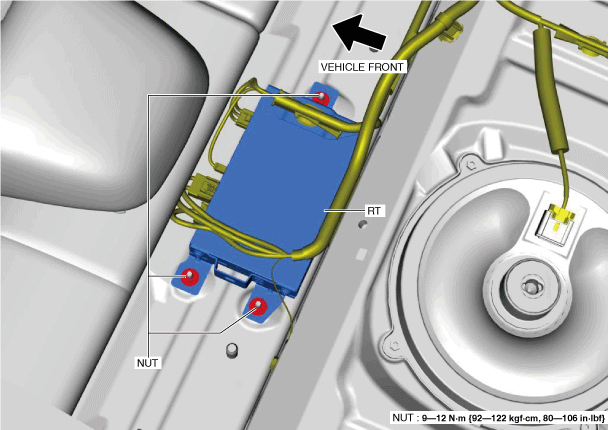 VEHICLE FRONT

RT

NUT

NUT : 9—12 N·m {92—122 kgf·cm, 80—106 in·lbf}