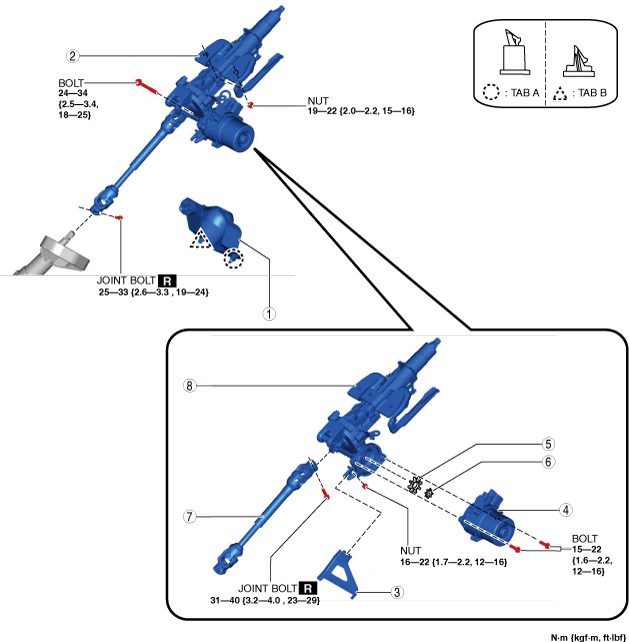 : TAB A
: TAB B

2

BOLT
24—34
{2.5—3.4,
18—25}

NUT
19—22 {2.0—2.2, 15—16}

JOINT BOLT R
25—33 {2.6—3.3 , 19—24}

1

8

5

6

7

4

NUT
16—22 {1.7—2.2, 12—16}

BOLT
15—22
{1.6—2.2,
12—16}

JOINT BOLT R
31—40 {3.2—4.0 , 23—29}

3

N·m {kgf·m, ft·lbf}