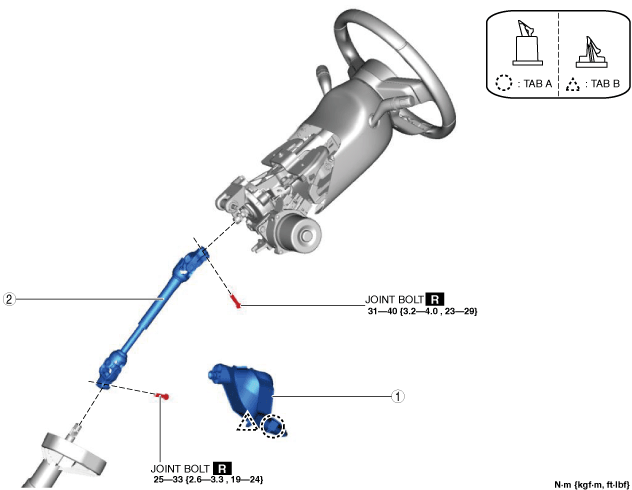 : TAB A
: TAB B

2

JOINT BOLT R
31—40 {3.2—4.0 , 23—29}

1

JOINT BOLT R
25—33 {2.6—3.3 , 19—24}

N·m {kgf·m, ft·lbf}