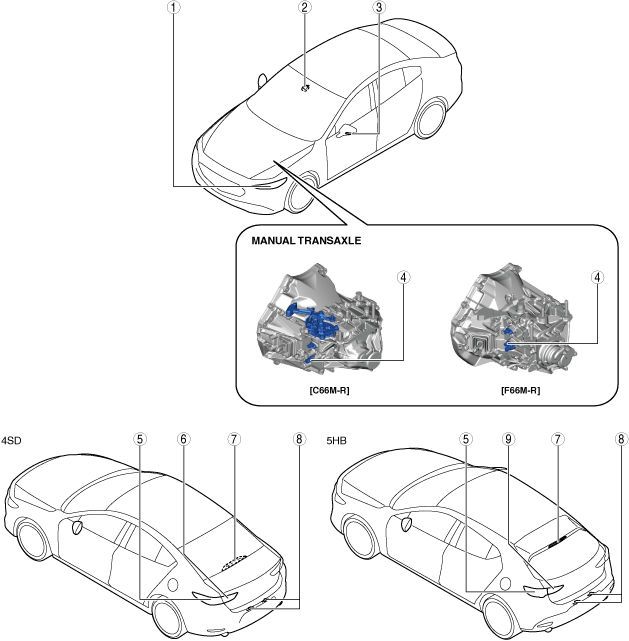 1
2
3
MANUAL TRANSAXLE
4
4
[C66M-R]
[F66M-R]
4SD
5
6
7
8
5HB
5
9
7
8