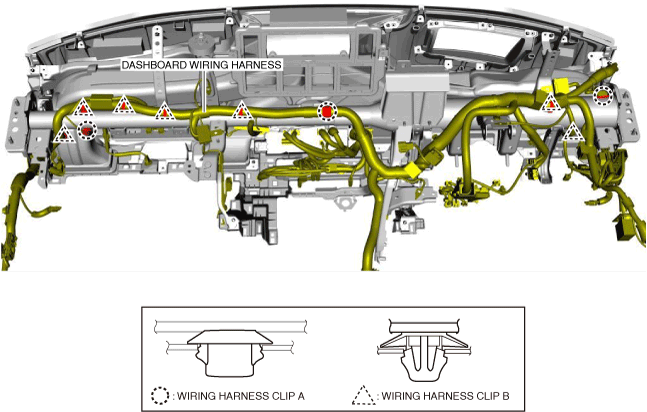 DASHBOARD WIRING HARNESS

: WIRING HARNESS CLIP A

: WIRING HARNESS CLIP B