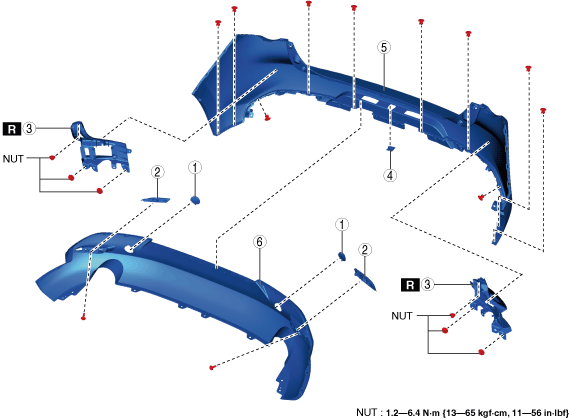 5

R 3

NUT

2

1

4

1

6

2

R 3

NUT

NUT : 1.2—6.4 N·m {13—65 kgf·cm, 11—56 in·lbf}