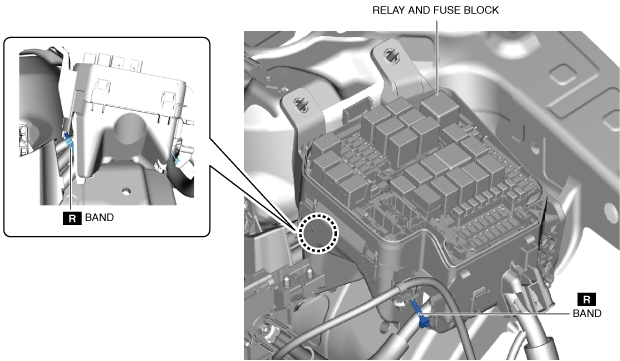 RELAY AND FUSE BLOCK

R BAND

R BAND