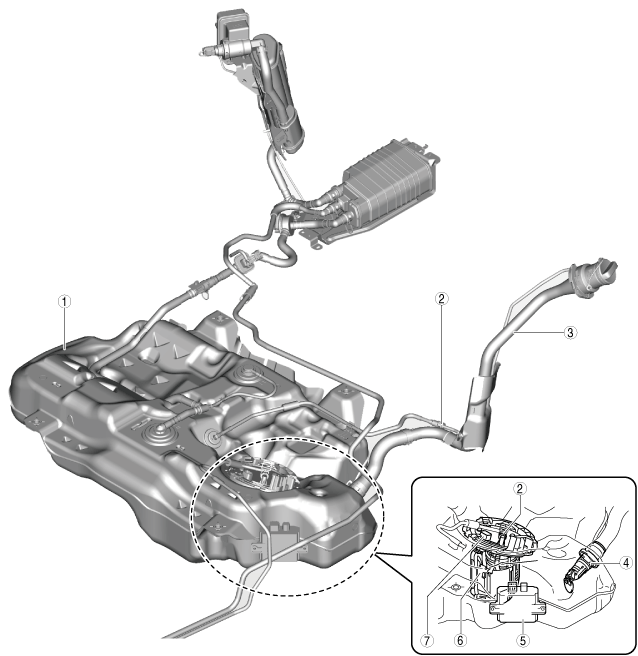 1
2
3
2
4
7
6
5