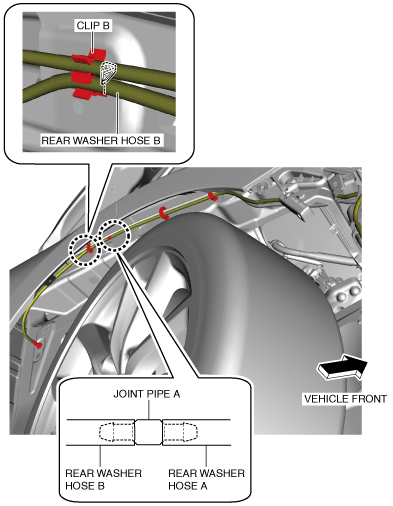 CLIP B

REAR WASHER HOSE B

VEHICLE FRONT

JOINT PIPE A

REAR WASHER HOSE B

REAR WASHER HOSE A