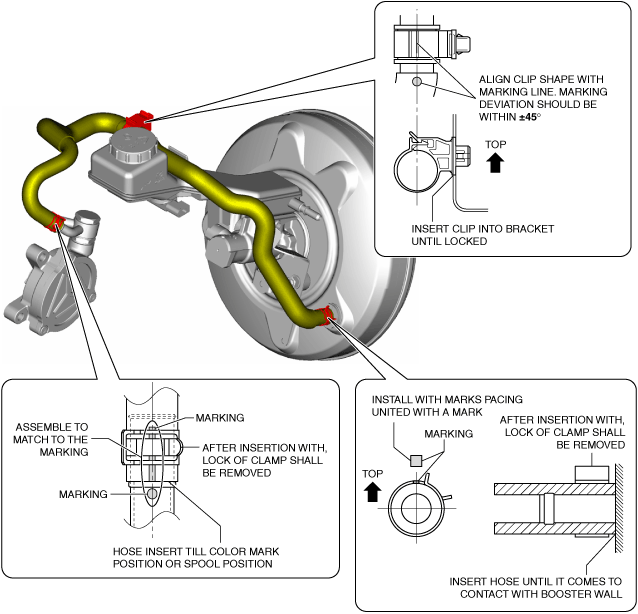 ALIGN CLIP SHAPE WITH MARKING LINE. MARKING DEVIATION SHOULD BE WITHIN ±45°

TOP

INSERT CLIP INTO BRACKET UNTIL LOCKED

ASSEMBLE TO MATCH TO THE MARKING

MARKING

AFTER INSERTION WITH, LOCK OF CLAMP SHALL BE REMOVED

MARKING

HOSE INSERT TILL COLOR MARK POSITION OR SPOOL POSITION

INSTALL WITH MARKS PACING UNITED WITH A MARK

MARKING

TOP

AFTER INSERTION WITH, LOCK OF CLAMP SHALL BE REMOVED

INSERT HOSE UNTIL IT COMES TO CONTACT WITH BOOSTER WALL