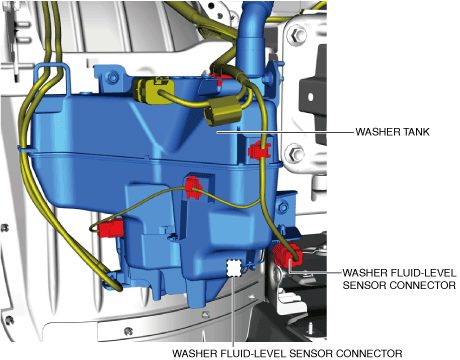 WASHER TANK

WASHER FLUID-LEVEL SENSOR CONNECTOR

WASHER FLUID-LEVEL SENSOR CONNECTOR