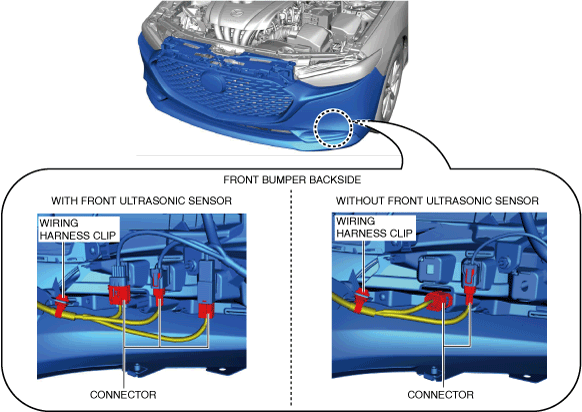 FRONT BUMPER BACKSIDE

WITH FRONT ULTRASONIC SENSOR

WIRING HARNESS CLIP

CONNECTOR

WITHOUT FRONT ULTRASONIC SENSOR

WIRING HARNESS CLIP

CONNECTOR