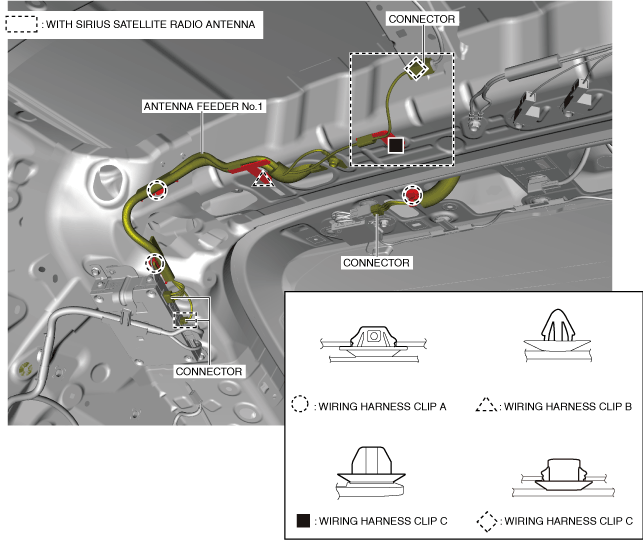 : WITH SIRIUS SATELLITE RADIO ANTENNA

CONNECTOR

ANTENNA FEEDER No.1

CONNECTOR

CONNECTOR

: WIRING HARNESS CLIP A

: WIRING HARNESS CLIP B

: WIRING HARNESS CLIP C

: WIRING HARNESS CLIP C