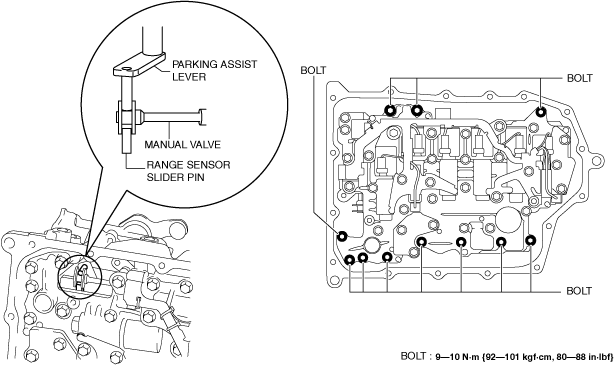 PARKING ASSIST LEVER

MANUAL VALVE

RANGE SENSOR SLIDER PIN

BOLT

BOLT

BOLT

BOLT : 9—10 N·m {92—101 kgf·cm, 80—88 in·lbf}