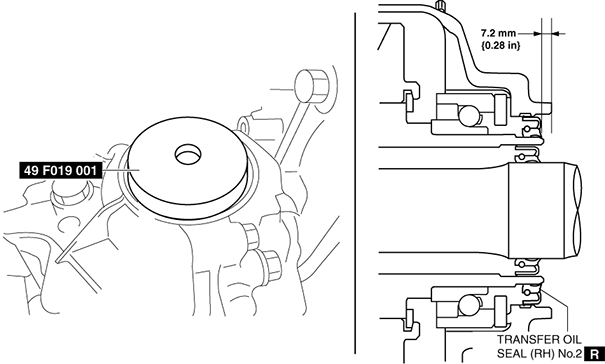 49 F019 001

7.2 mm {0.28 in}

TRANSFER OIL SEAL (RH) No.2

R