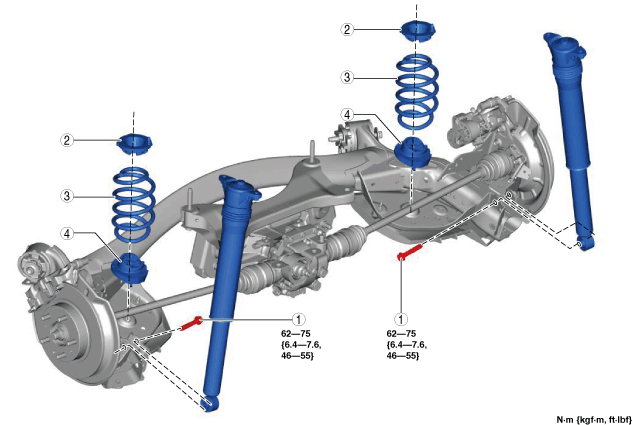 2
3
4
2
3
4
1
62—75
{6.4—7.6,
46—55}
1
62—75
{6.4—7.6,
46—55}
N·m {kgf·m, ft·lbf}