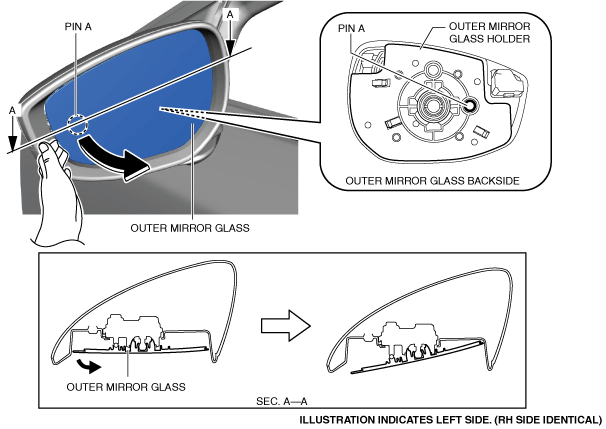 PIN A

A

A

OUTER MIRROR GLASS

PIN A

OUTER MIRROR GLASS HOLDER

OUTER MIRROR GLASS BACKSIDE

OUTER MIRROR GLASS

SEC. A—A

ILLUSTRATION INDICATES LEFT SIDE. (RH SIDE IDENTICAL)