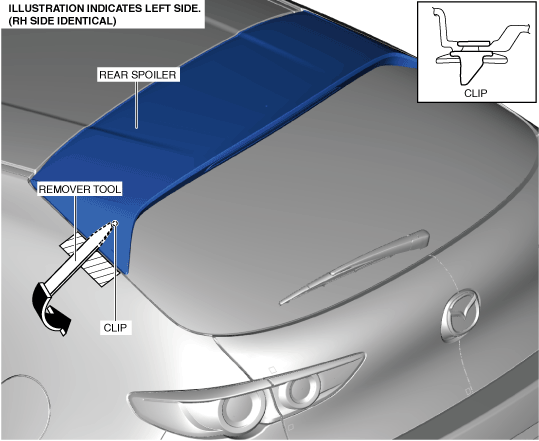 ILLUSTRATION INDICATES LEFT SIDE.
(RH SIDE IDENTICAL)

CLIP

REAR SPOILER

REMOVER TOOL

CLIP