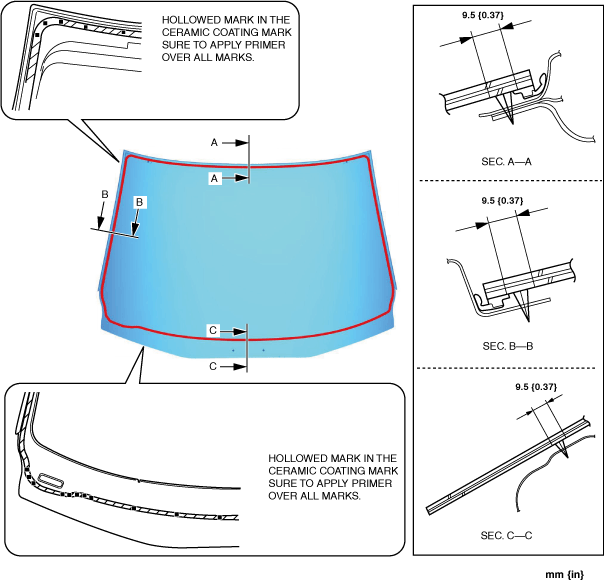 HOLLOWED MARK IN THE CERAMIC COATING MARK SURE TO APPLY PRIMER OVER ALL MARKS.

A

A

B

B

C

C

HOLLOWED MARK IN THE CERAMIC COATING MARK SURE TO APPLY PRIMER OVER ALL MARKS.

9.5 {0.37}

SEC. A—A

9.5 {0.37}

SEC. B—B

9.5 {0.37}

SEC. C—C

mm {in}